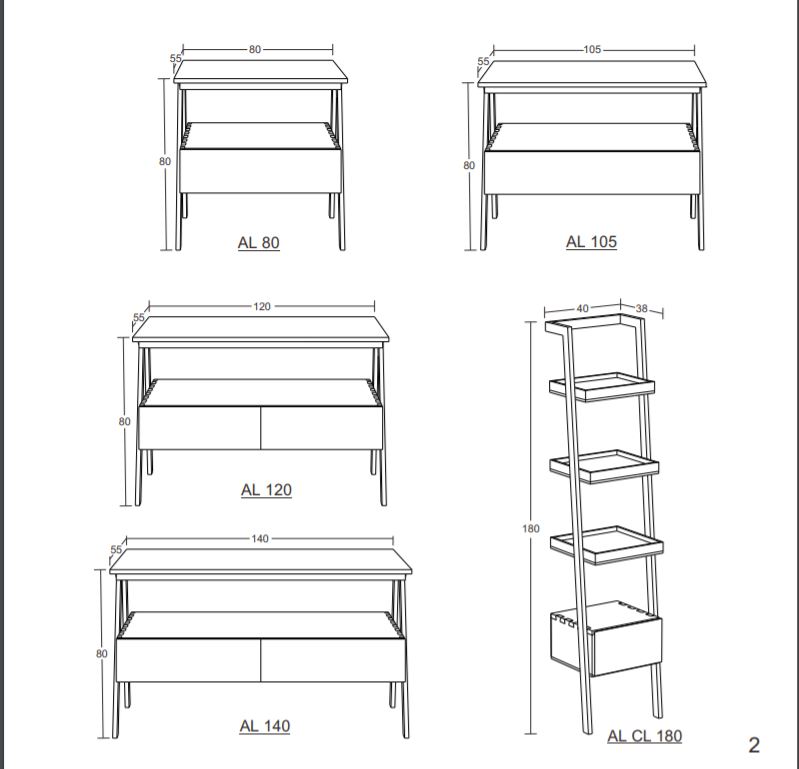 80
55
80
AL 80

105
55
80
AL 105

120
55
80
AL 120

40
38
180
AL CL 180

140
55
80
AL 140

2